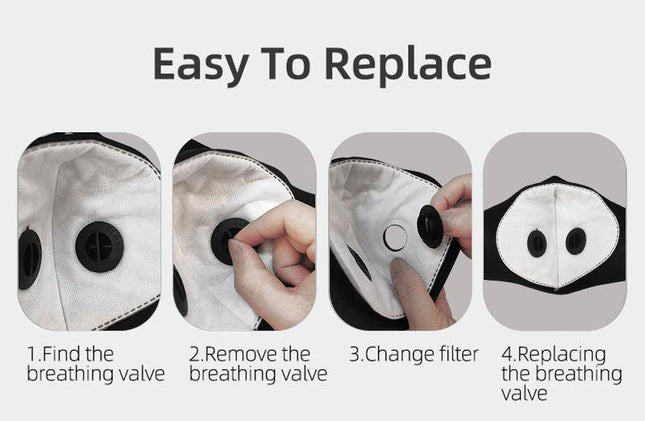 Easy To Replace

1.Find the breathing valve

2.Remove the breathing valve

3.Change filter

4.Replacing the breathing valve